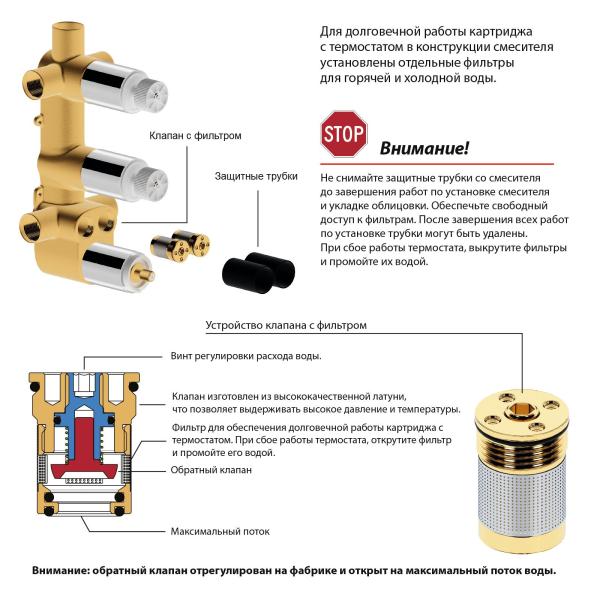 Для долговечной работы картриджа с термостатом в конструкции смесителя установлены отдельные фильтры для горячей и холодной воды.

Клапан с фильтром

Защитные трубки

STOP

Внимание!

Не снимайте защитные трубки со смесителя до завершения работ по установке смесителя и укладке облицовки. Обеспечьте свободный доступ к фильтрам. После завершения всех работ по установке трубки могут быть удалены. При сбое работы термостата, выкрутите фильтры и промойте их водой.

Устройство клапана с фильтром

Винт регулировки расхода воды.

Клапан изготовлен из высококачественной латуни, что позволяет выдерживать высокое давление и температуры.

Фильтр для обеспечения долговечной работы картриджа с термостатом. При сбое работы термостата, открутите фильтр и промойте его водой.

Обратный клапан

Максимальный поток

Внимание: обратный клапан отрегулирован на фабрике и открыт на максимальный поток воды.