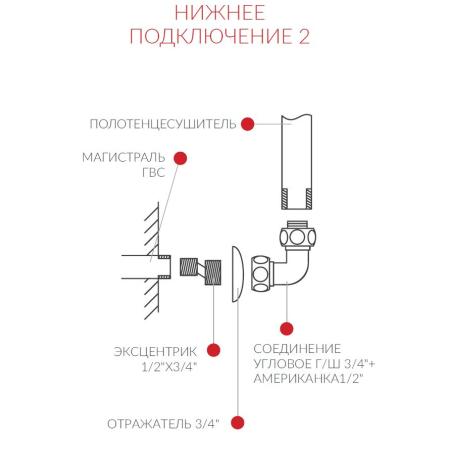 НИЖНЕЕ
ПОДКЛЮЧЕНИЕ 2

ПОЛОТЕНЦЕСУШИТЕЛЬ

МАГИСТРАЛЬ
ГВС

ЭКСЦЕНТРИК
1/2"Х3/4"

СОЕДИНЕНИЕ
УГЛОВОЕ Г/Ш 3/4"+
АМЕРИКАНКА1/2"

ОТРАЖАТЕЛЬ 3/4"