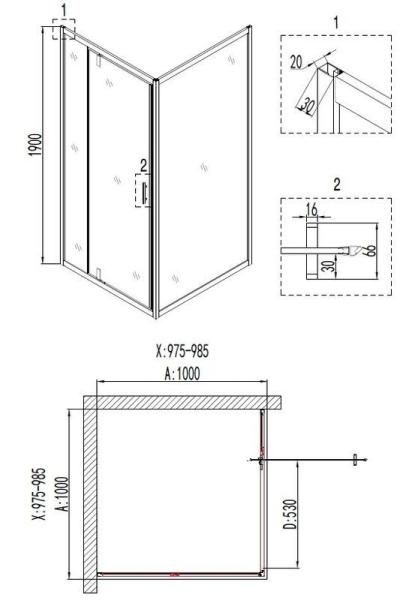 1
1900
2
1
20
30
2
16
66
30
X:975-985
A:1000
X:975-985
A:1000
D:530