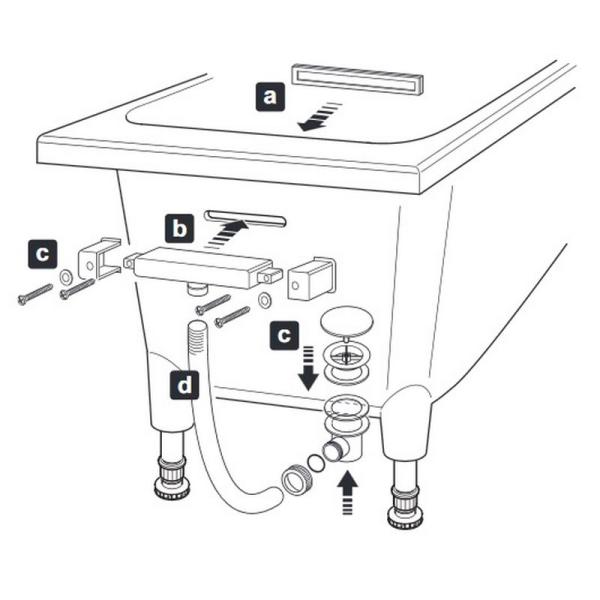 a
b
c
c
d