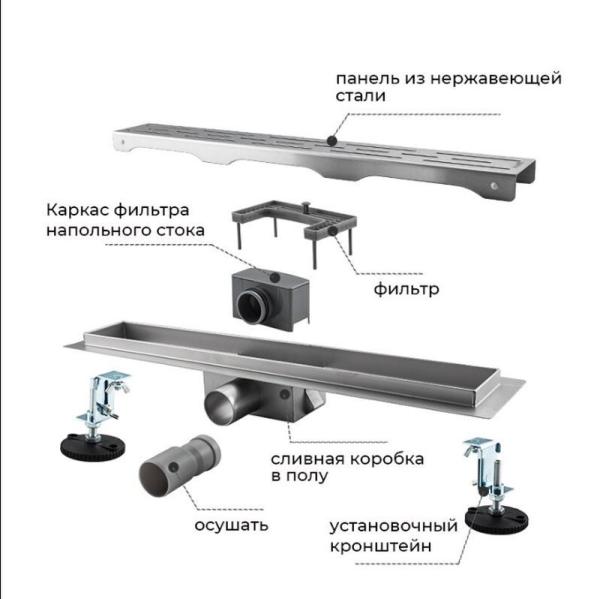 панель из нержавеющей стали

Каркас фильтра напольного стока

фильтр

сливная коробка в полу

осушать

установочный кронштейн