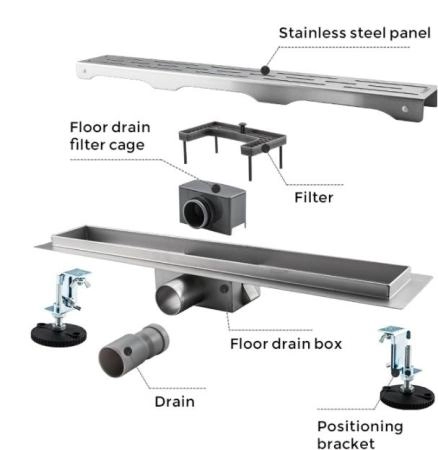 Stainless steel panel

Floor drain filter cage

Filter

Floor drain box

Drain

Positioning bracket