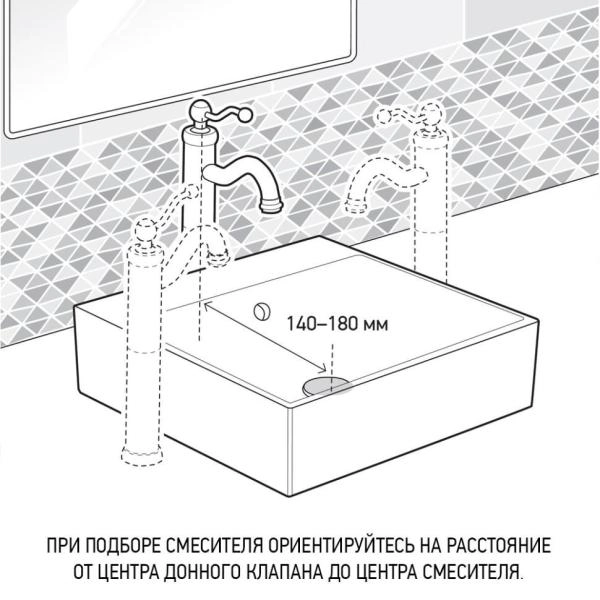 140–180 мм

ПРИ ПОДБОРЕ СМЕСИТЕЛЯ ОРИЕНТИРУЙТЕСЬ НА РАССТОЯНИЕ ОТ ЦЕНТРА ДОННОГО КЛАПАНА ДО ЦЕНТРА СМЕСИТЕЛЯ.