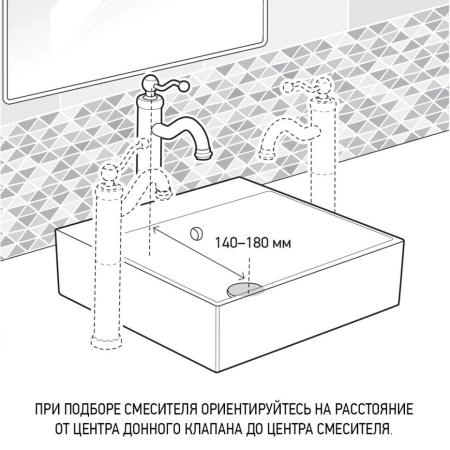 140–180 мм

ПРИ ПОДБОРЕ СМЕСИТЕЛЯ ОРИЕНТИРУЙТЕСЬ НА РАССТОЯНИЕ ОТ ЦЕНТРА ДОННОГО КЛАПАНА ДО ЦЕНТРА СМЕСИТЕЛЯ.