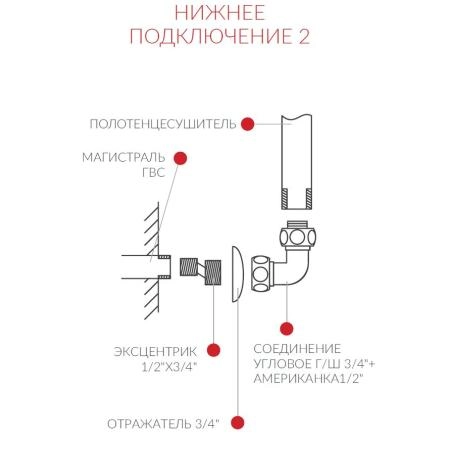 НИЖНЕЕ
ПОДКЛЮЧЕНИЕ 2

ПОЛОТЕНЦЕСУШИТЕЛЬ

МАГИСТРАЛЬ
ГВС

ЭКСЦЕНТРИК
1/2"Х3/4"

СОЕДИНЕНИЕ
УГЛОВОЕ Г/Ш 3/4"+
АМЕРИКАНКА1/2"

ОТРАЖАТЕЛЬ 3/4"