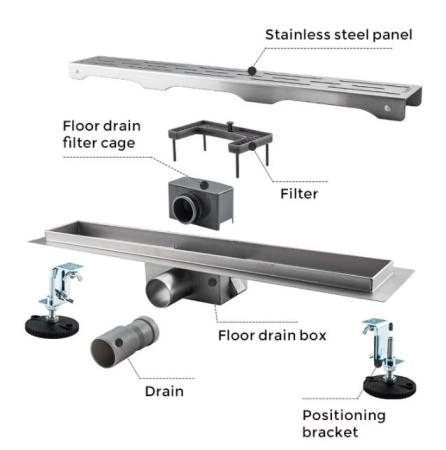 Stainless steel panel

Floor drain filter cage

Filter

Floor drain box

Drain

Positioning bracket