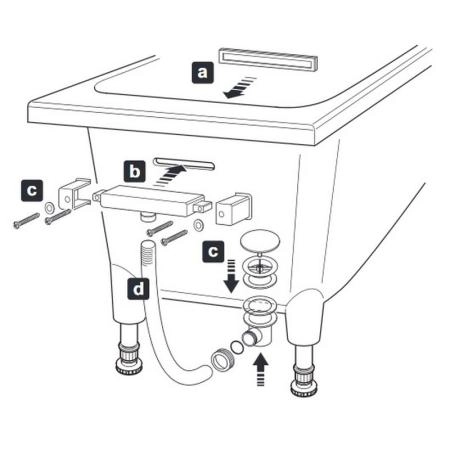 a
b
c
c
d