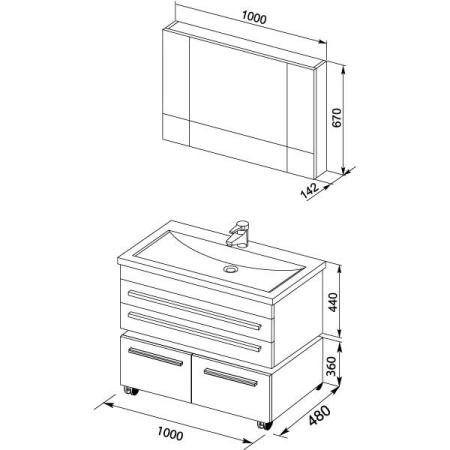 1000
670
142
440
360
480
1000