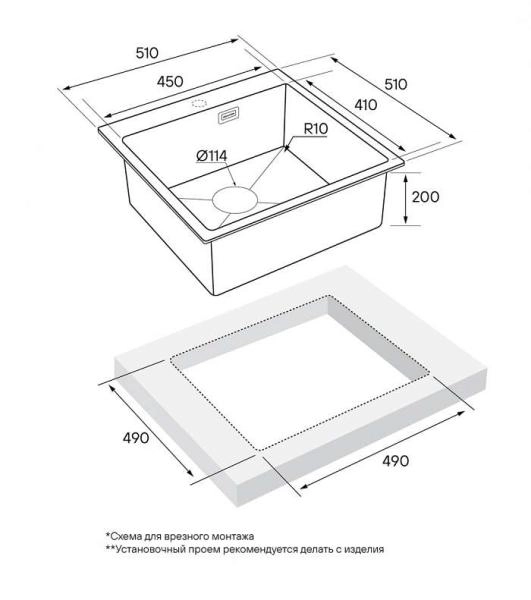 510
450
510
410
R10
Ø114
200
490
490
*Схема для врезного монтажа
**Установочный проем рекомендуется делать с изделия