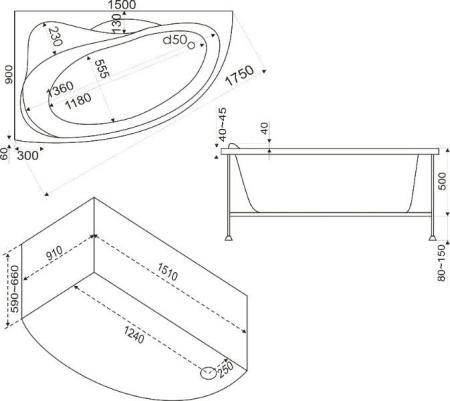 1500
130
230
d50
900
555
1750
1360
1180
60
300
40~45
40
500
80~150
910
1510
590~660
1240
250