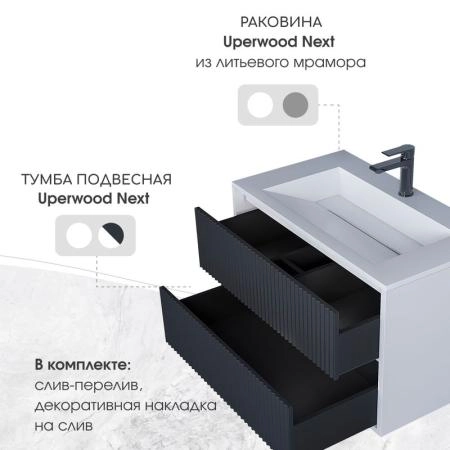 РАКОВИНА
Uperwood Next
из литьевого мрамора

ТУМБА ПОДВЕСНАЯ
Uperwood Next

В комплекте:
слив-перелив,
декоративная накладка
на слив