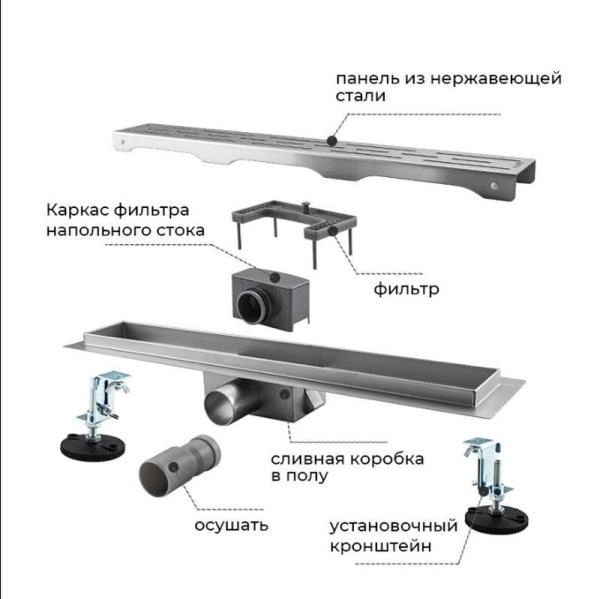 панель из нержавеющей стали

Каркас фильтра напольного стока

фильтр

сливная коробка в полу

осушать

установочный кронштейн