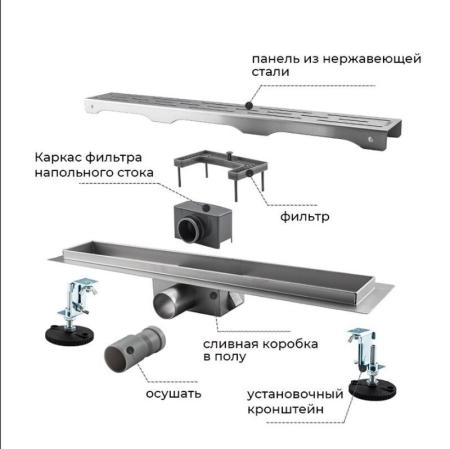 панель из нержавеющей стали

Каркас фильтра напольного стока

фильтр

сливная коробка в полу

осушать

установочный кронштейн