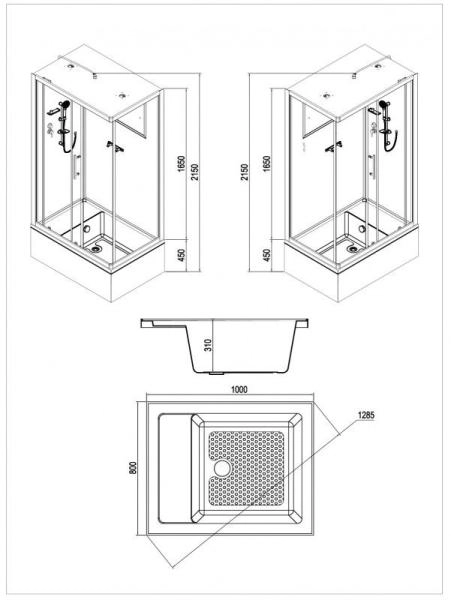 1650
2150
450
2150
1650
450
310
1000
1285
800