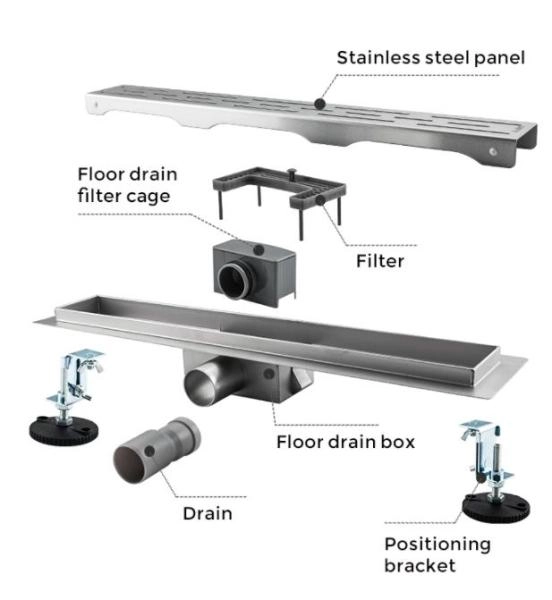 Stainless steel panel

Floor drain filter cage

Filter

Floor drain box

Drain

Positioning bracket