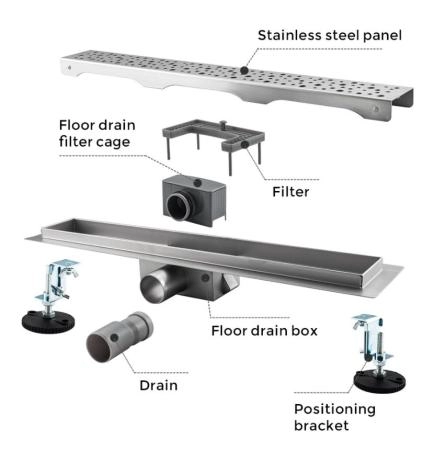 Stainless steel panel

Floor drain filter cage

Filter

Floor drain box

Drain

Positioning bracket