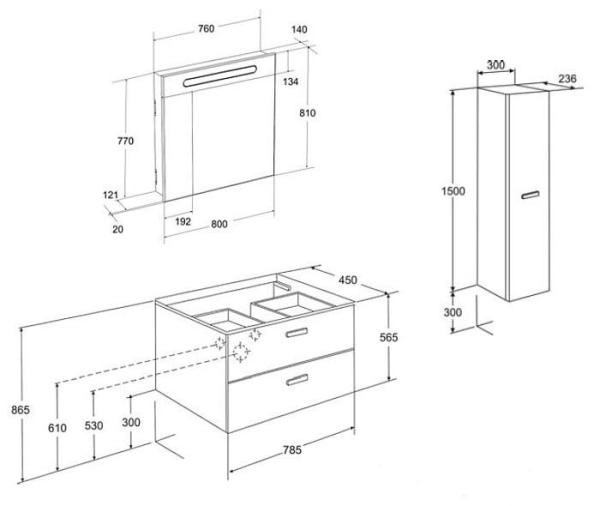 760
140
134
810
770
121
20
192
800
300
236
1500
300
450
565
865
610
530
300
785