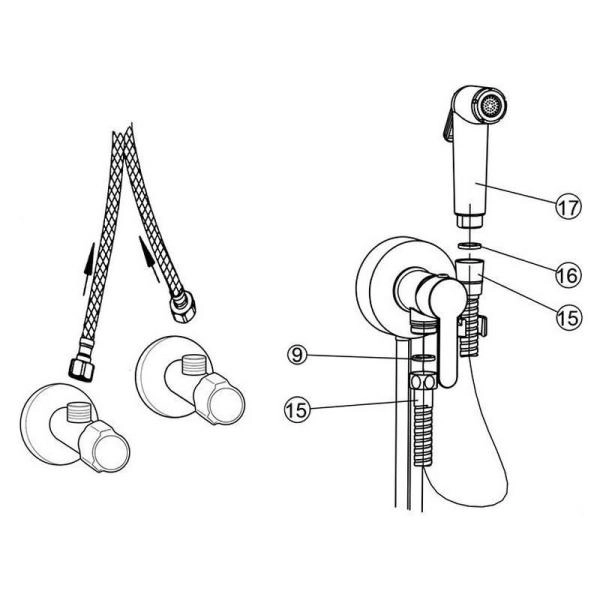 17
16
15
9
15