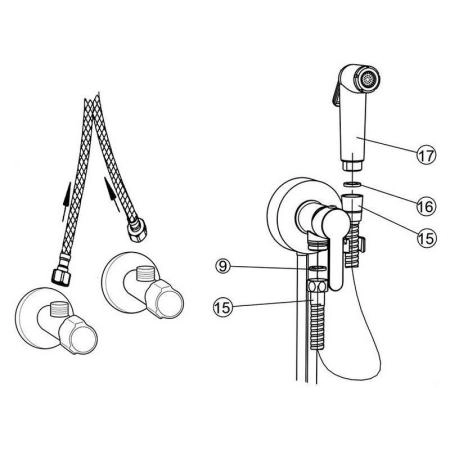 17
16
15
9
15