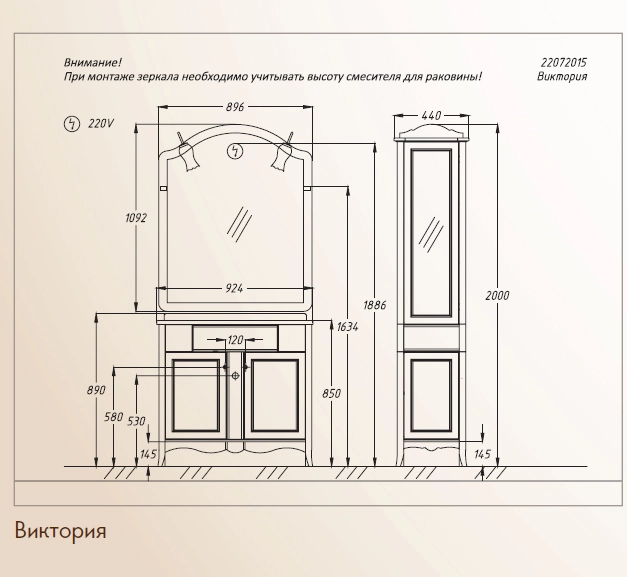 Внимание!
При монтаже зеркала необходимо учитывать высоту смесителя для раковины!

22072015
Виктория

220V

896
440
1092
924
1886
1634
2000
120
890
580
530
850
145
145

Виктория