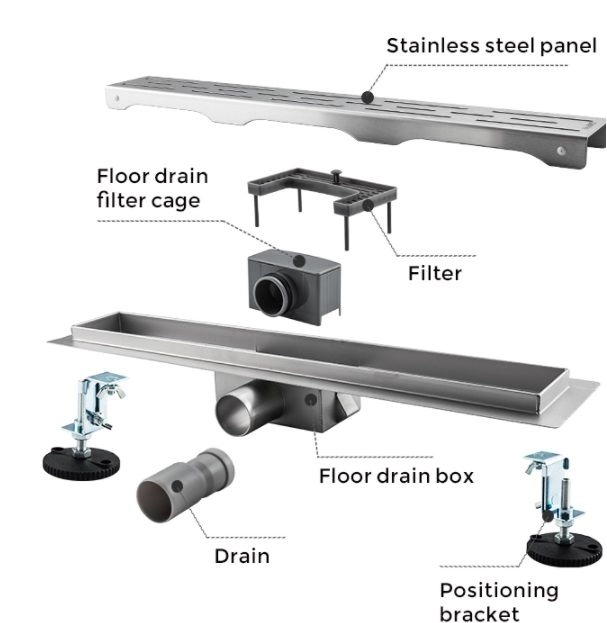 Stainless steel panel

Floor drain filter cage

Filter

Floor drain box

Drain

Positioning bracket