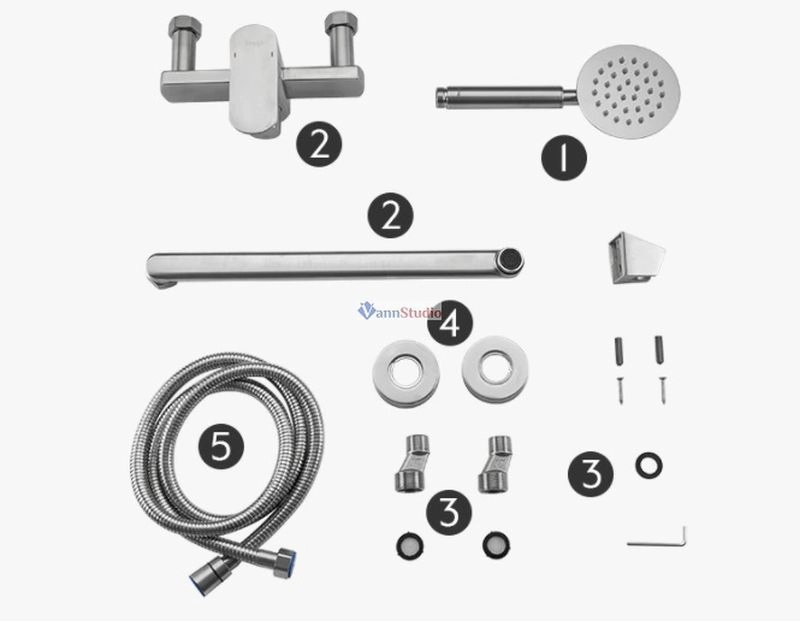 2

1

2

VannStudio

4

5

3

3