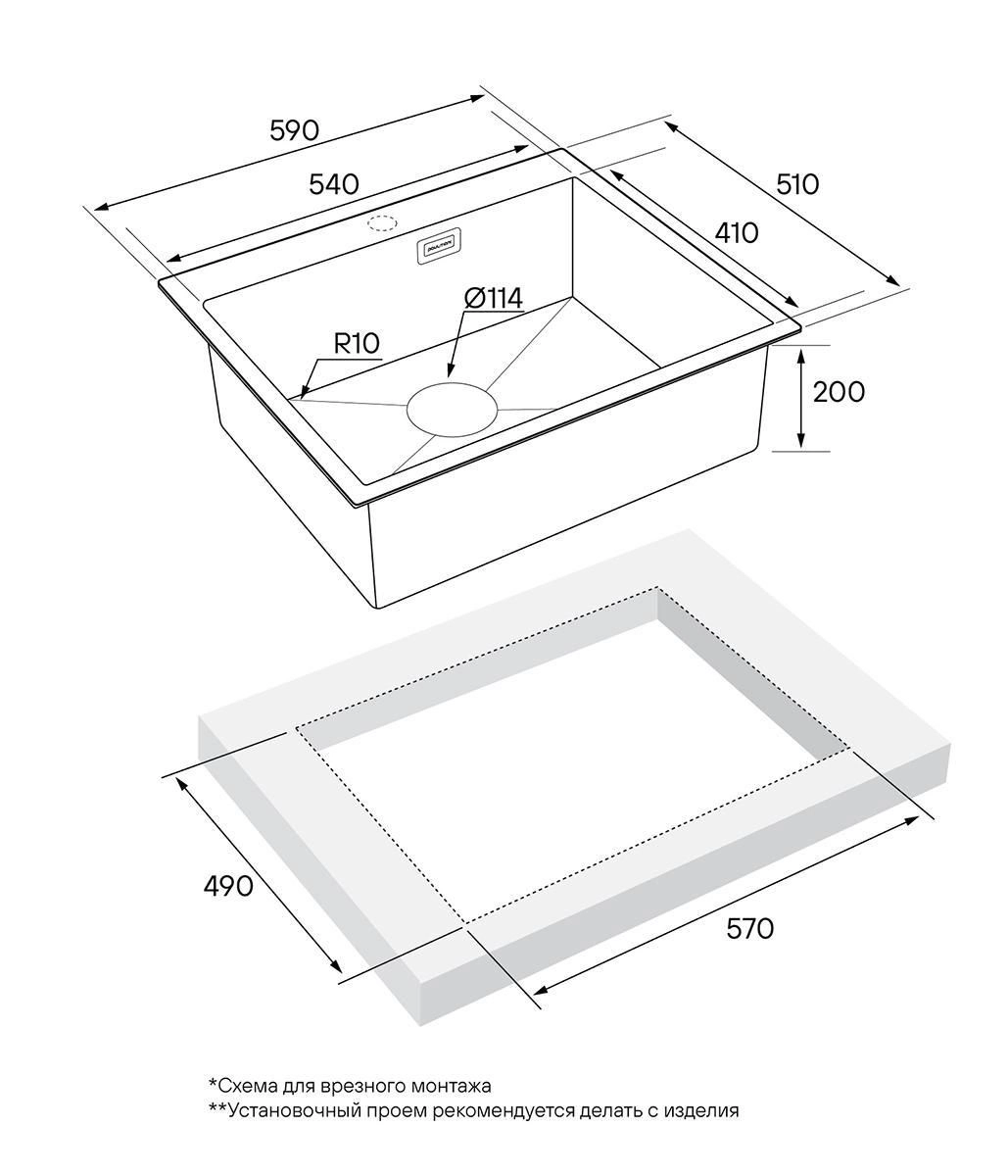 590
540
510
410
Ø114
R10
200
490
570
*Схема для врезного монтажа
**Установочный проем рекомендуется делать с изделия