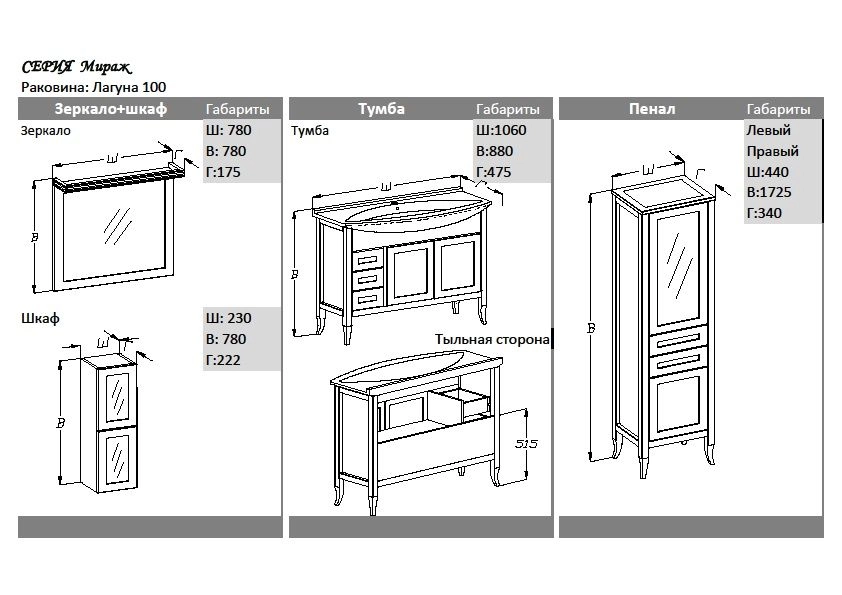 СЕРИЯ Мираж
Раковина: Лагуна 100

Зеркало+шкаф
Габариты
Зеркало
Ш: 780
В: 780
Г:175
Ш
Г
В
Шкаф
Ш: 230
В: 780
Г:222
Ш
Г
В

Тумба
Габариты
Тумба
Ш:1060
В:880
Г:475
Ш
Г
В
Тыльная сторона
515

Пенал
Габариты
Левый
Правый
Ш:440
В:1725
Г:340
Ш
Г
В