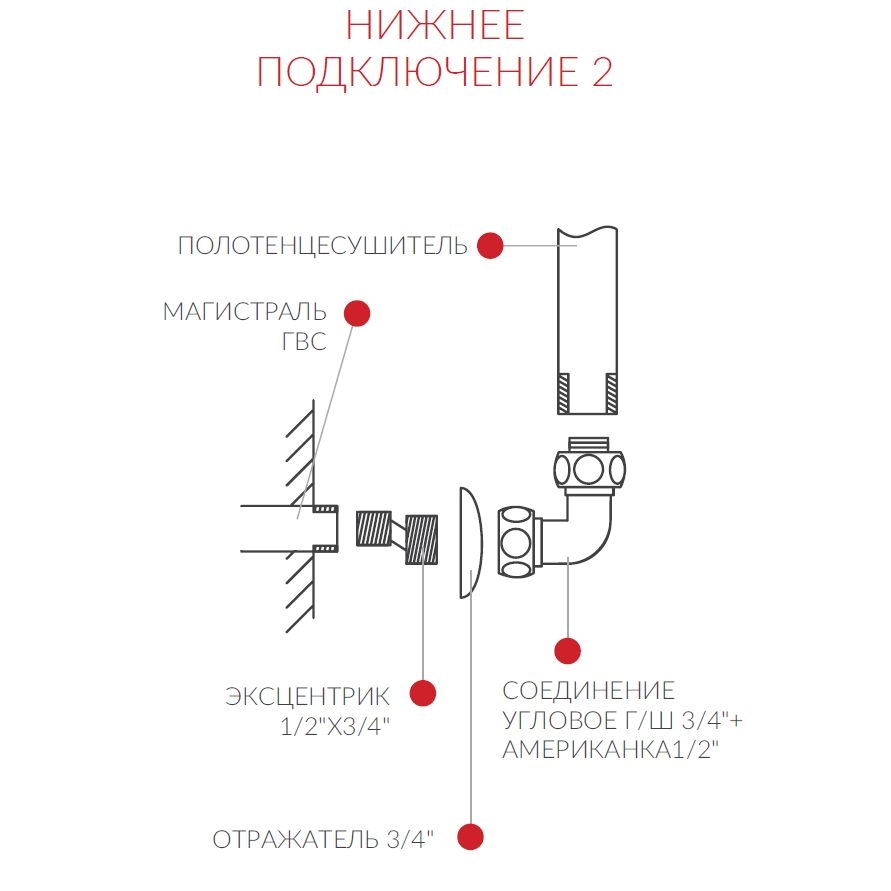 НИЖНЕЕ
ПОДКЛЮЧЕНИЕ 2

ПОЛОТЕНЦЕСУШИТЕЛЬ

МАГИСТРАЛЬ
ГВС

ЭКСЦЕНТРИК
1/2"Х3/4"

СОЕДИНЕНИЕ
УГЛОВОЕ Г/Ш 3/4"+
АМЕРИКАНКА1/2"

ОТРАЖАТЕЛЬ 3/4"