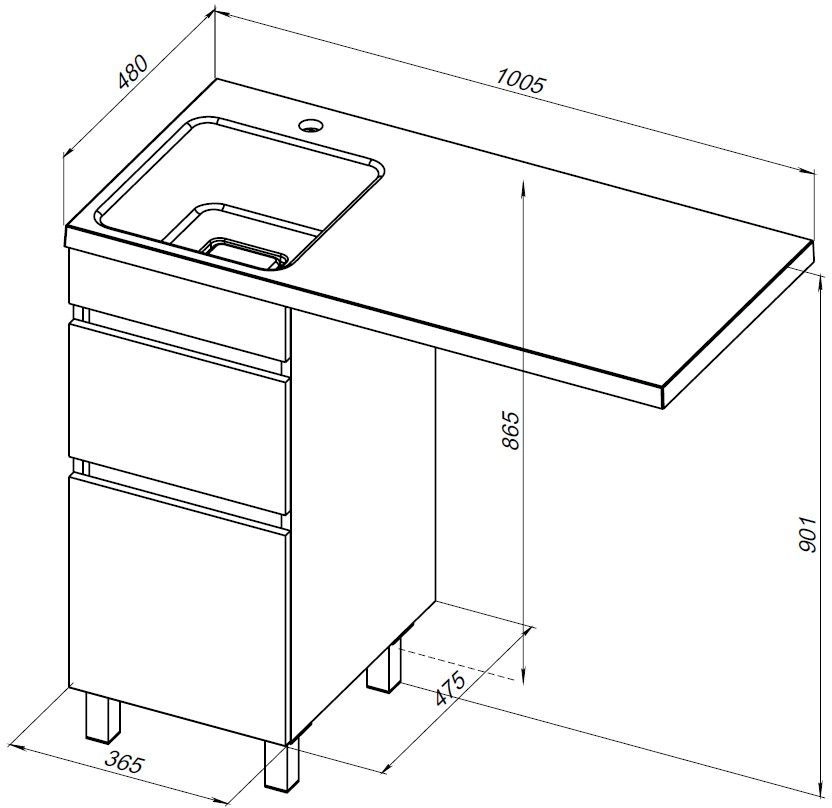 480
1005
865
901
475
365