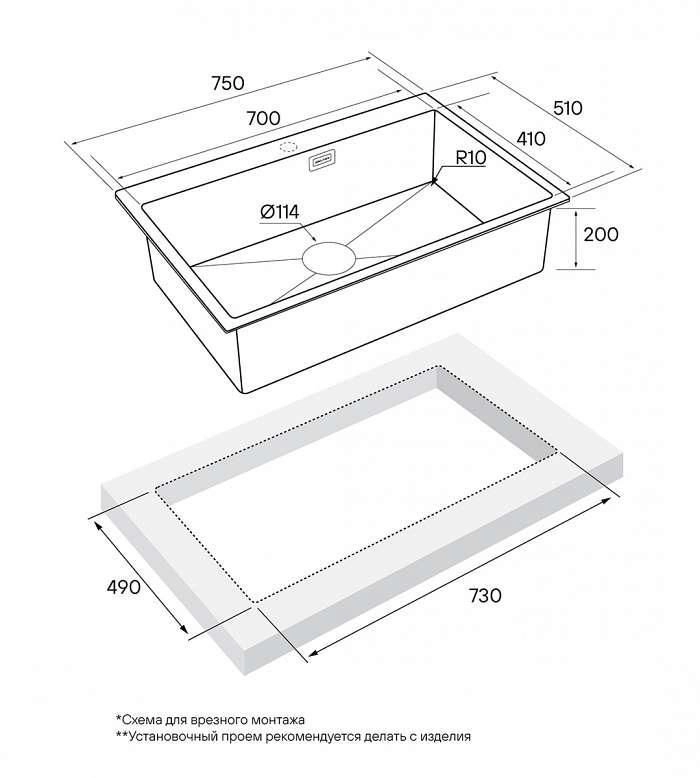 750
700
510
410
R10
Ø114
200
490
730
*Схема для врезного монтажа
**Установочный проем рекомендуется делать с изделия