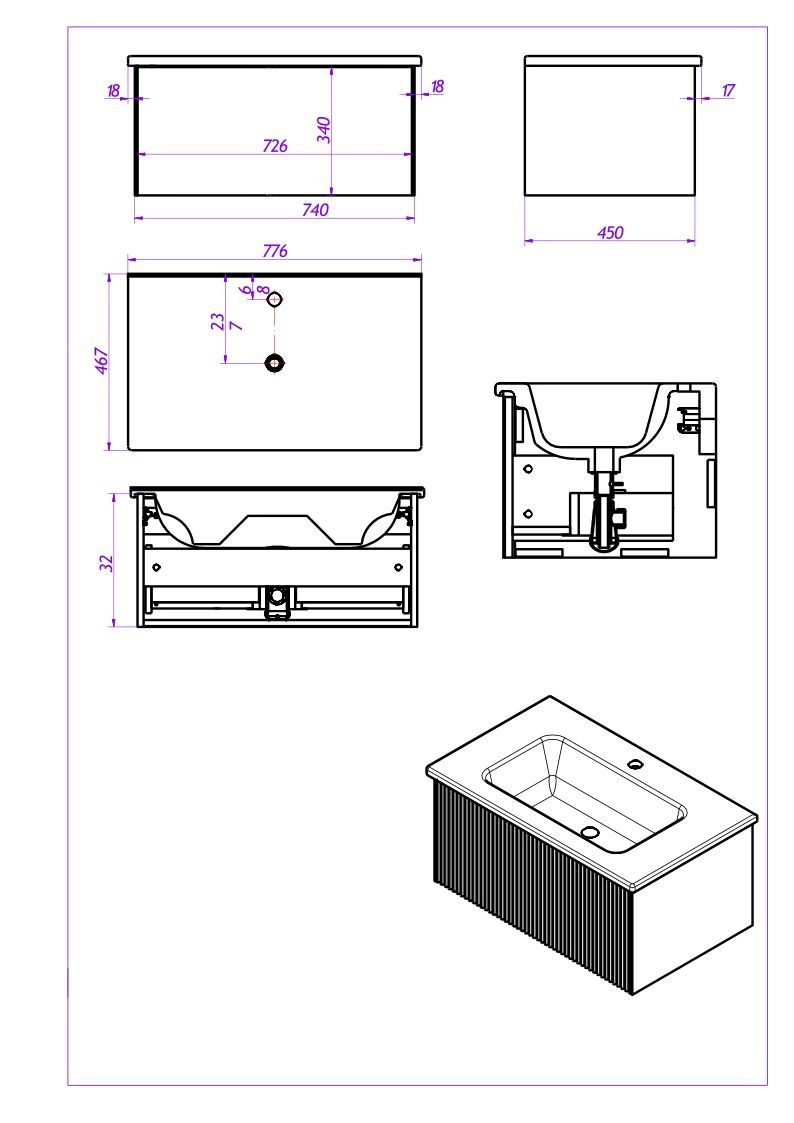 18
18
340
726
740
17
450
776
6
8
23
7
467
32