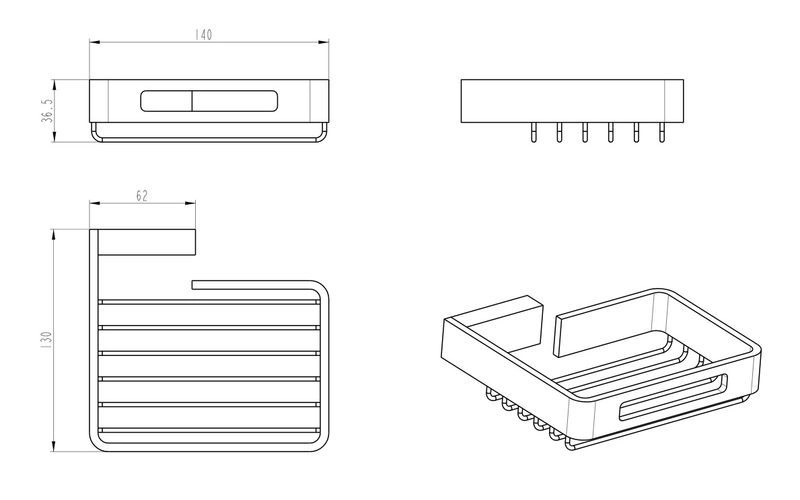 140

36.5

62

130