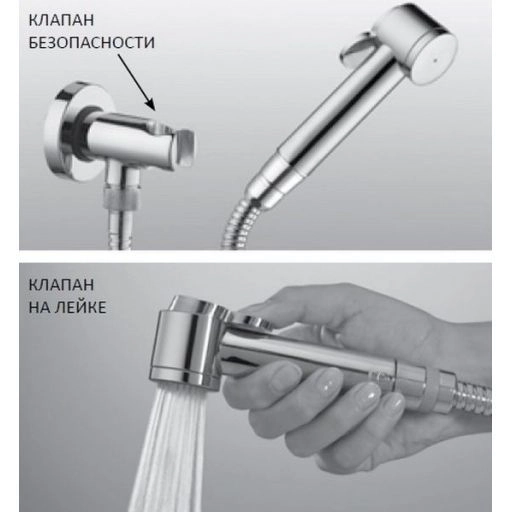 КЛАПАН
БЕЗОПАСНОСТИ

КЛАПАН
НА ЛЕЙКЕ