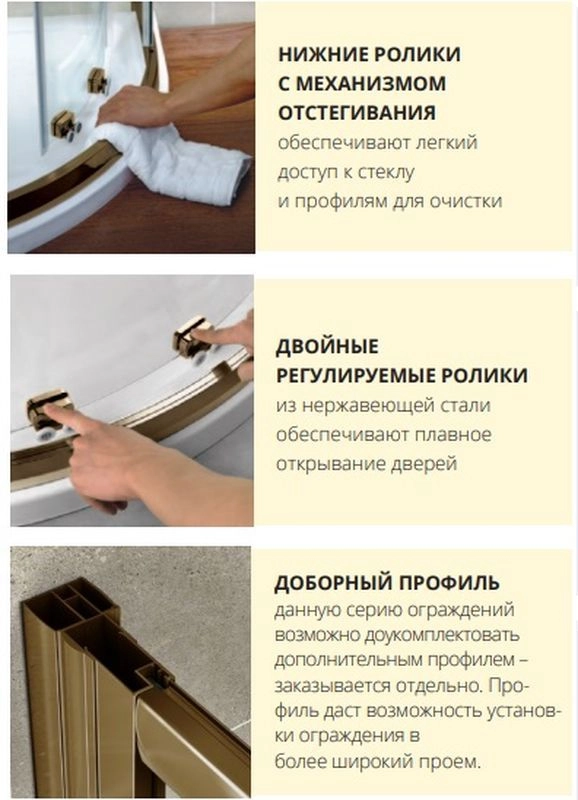 НИЖНИЕ РОЛИКИ С МЕХАНИЗМОМ ОТСТЕГИВАНИЯ
обеспечивают легкий доступ к стеклу и профилям для очистки

ДВОЙНЫЕ РЕГУЛИРУЕМЫЕ РОЛИКИ
из нержавеющей стали обеспечивают плавное открывание дверей

ДОБОРНЫЙ ПРОФИЛЬ
данную серию ограждений возможно доукомплектовать дополнительным профилем – заказывается отдельно. Профиль даст возможность установки ограждения в более широкий проем.