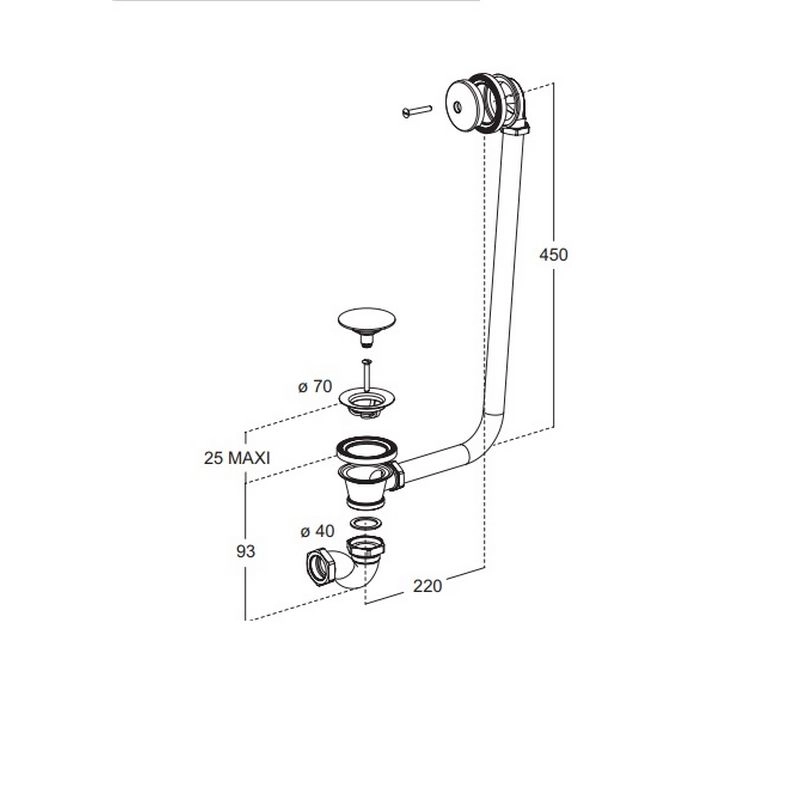 450

ø 70

25 MAXI

ø 40

93

220