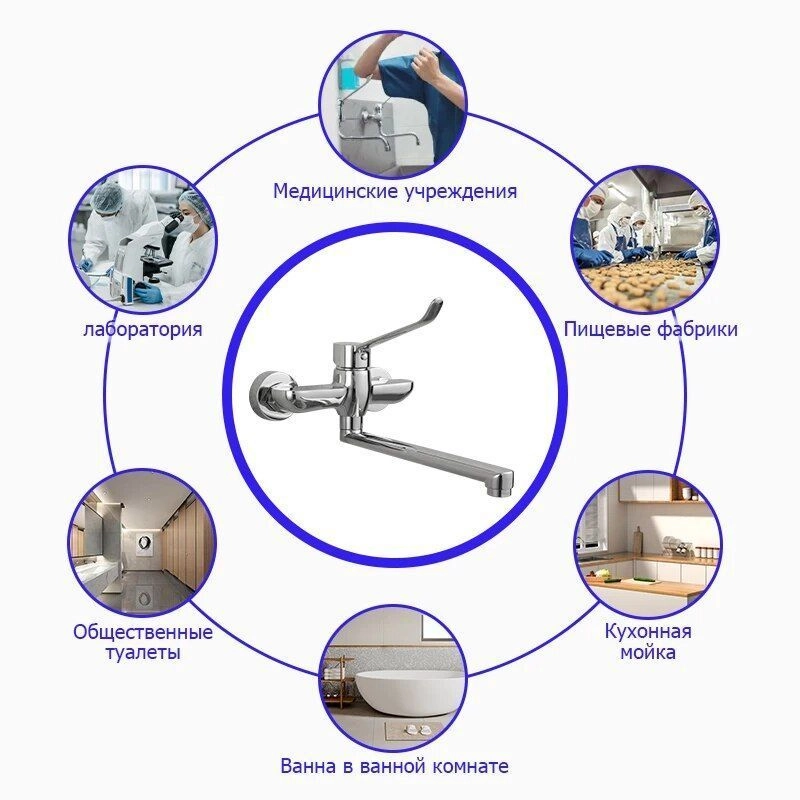 Медицинские учреждения

лаборатория

Пищевые фабрики

Общественные туалеты

Кухонная мойка

Ванна в ванной комнате