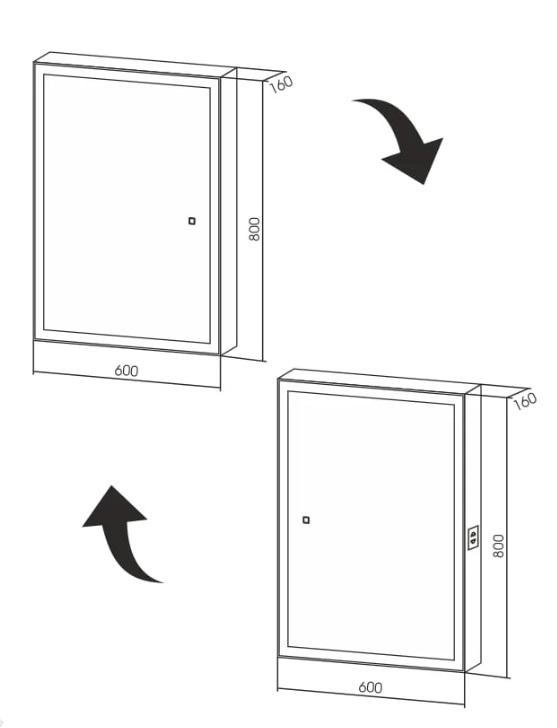 160
800
600
160
800
600