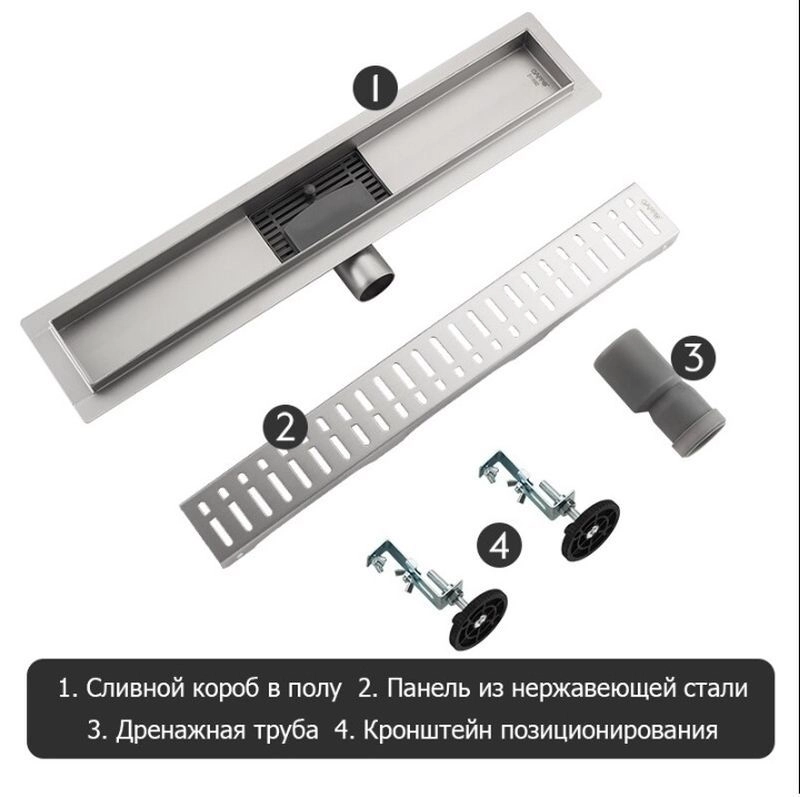 1

2

3

4

1. Сливной короб в полу 2. Панель из нержавеющей стали
3. Дренажная труба 4. Кронштейн позиционирования