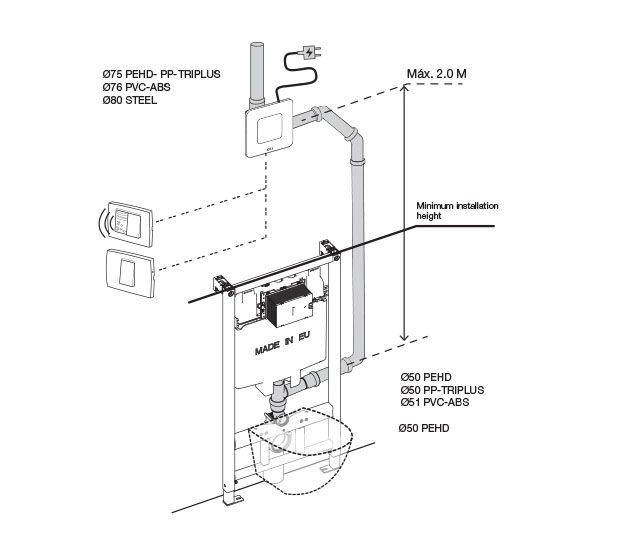 Ø75 PEHD- PP-TRIPLUS
Ø76 PVC-ABS
Ø80 STEEL

Máx. 2.0 M

Minimum installation height

MADE IN EU

Ø50 PEHD
Ø50 PP-TRIPLUS
Ø51 PVC-ABS

Ø50 PEHD