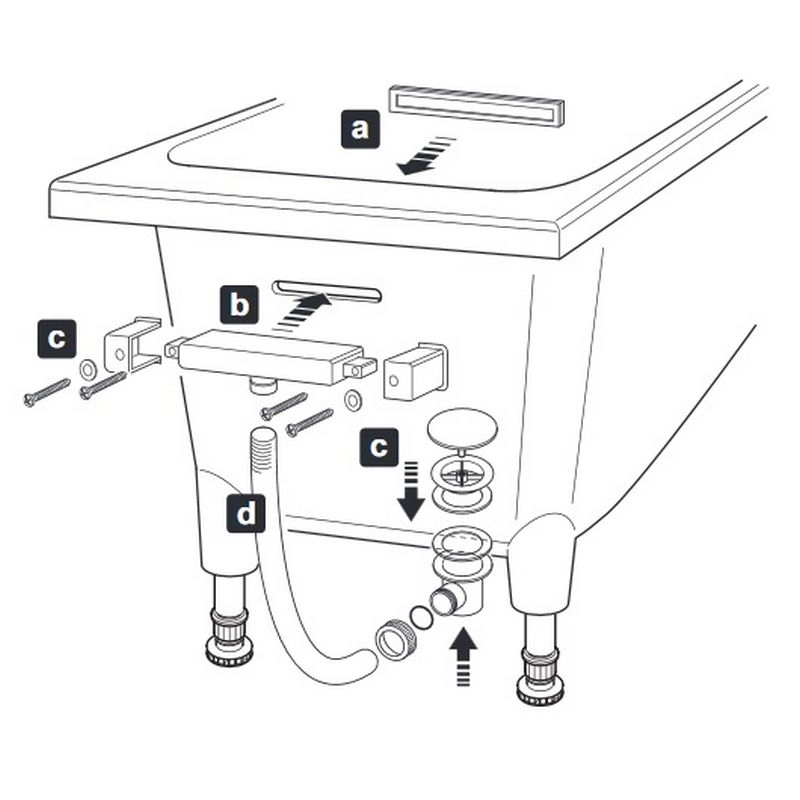 a

b

c

c

d