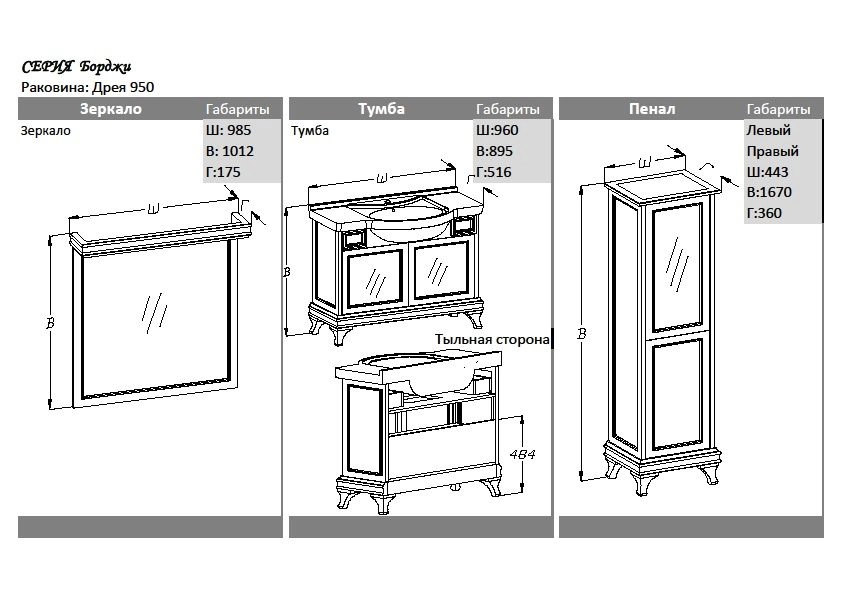 СЕРИЯ Борджи
Раковина: Дрея 950

Зеркало
Габариты
Зеркало
Ш: 985
В: 1012
Г:175
Ш
Г
В

Тумба
Габариты
Тумба
Ш:960
В:895
Г:516
Ш
Г
В
Тыльная сторона
484

Пенал
Габариты
Левый
Правый
Ш:443
В:1670
Г:360
Ш
Г
В