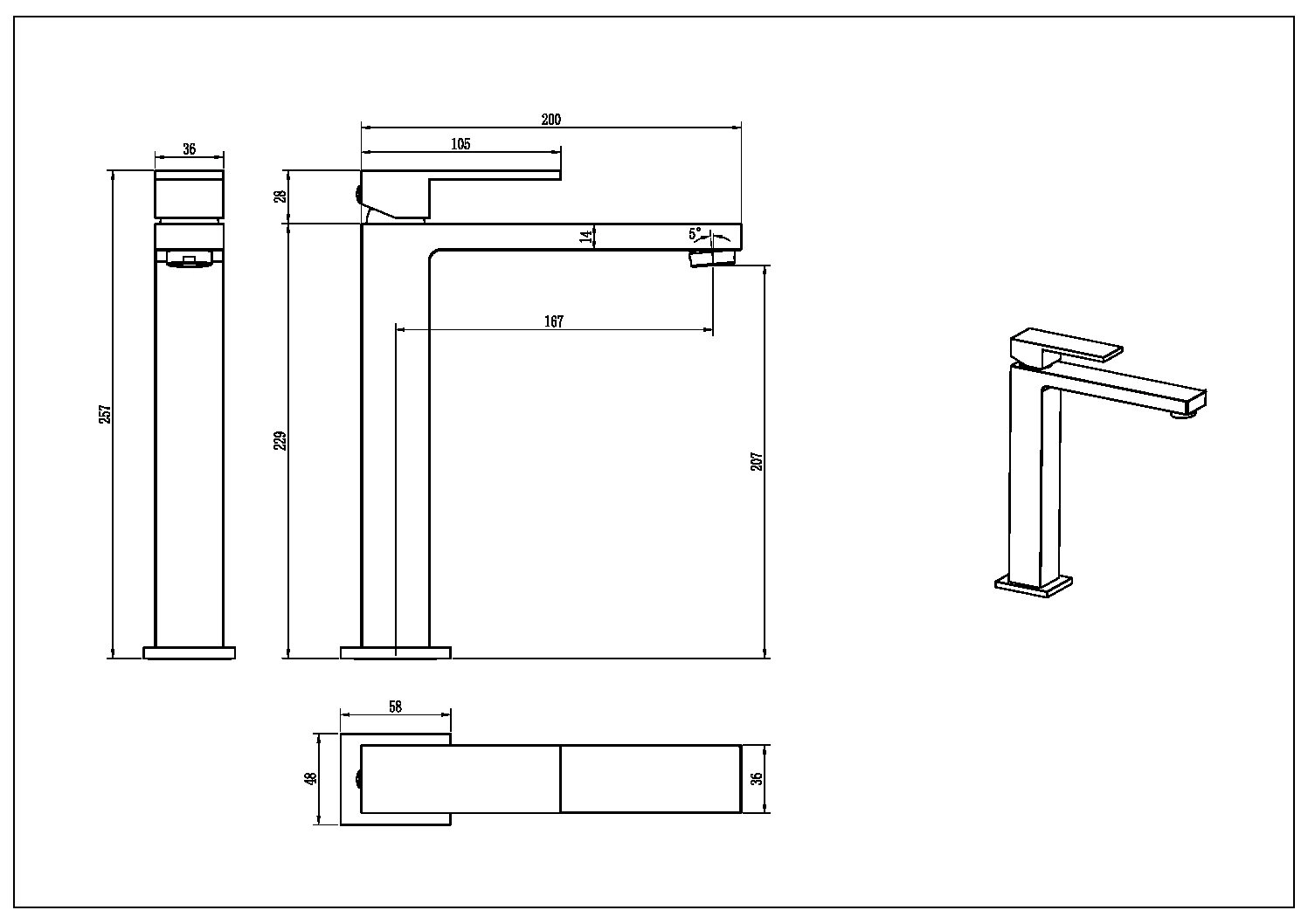 36

257

200

105

28

14

5°

167

229

207

58

48

36