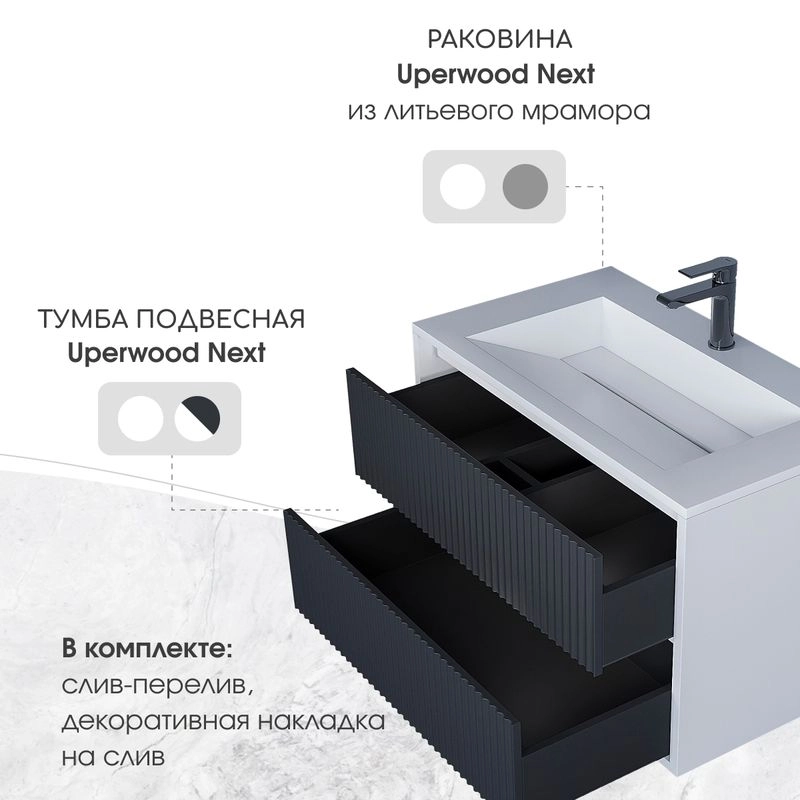 РАКОВИНА
Uperwood Next
из литьевого мрамора

ТУМБА ПОДВЕСНАЯ
Uperwood Next

В комплекте:
слив-перелив,
декоративная накладка
на слив