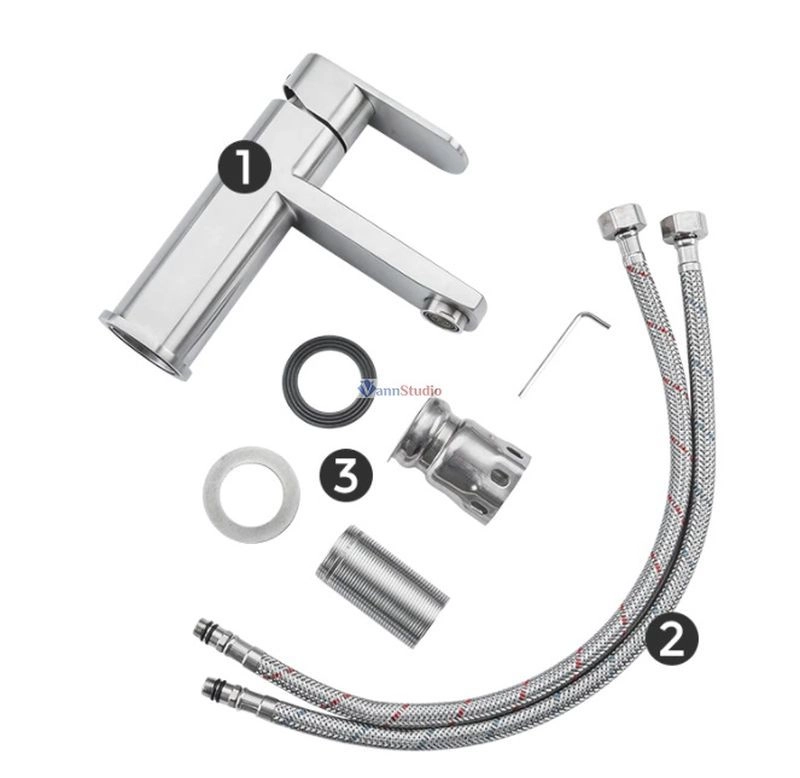 1

VannStudio

3

2