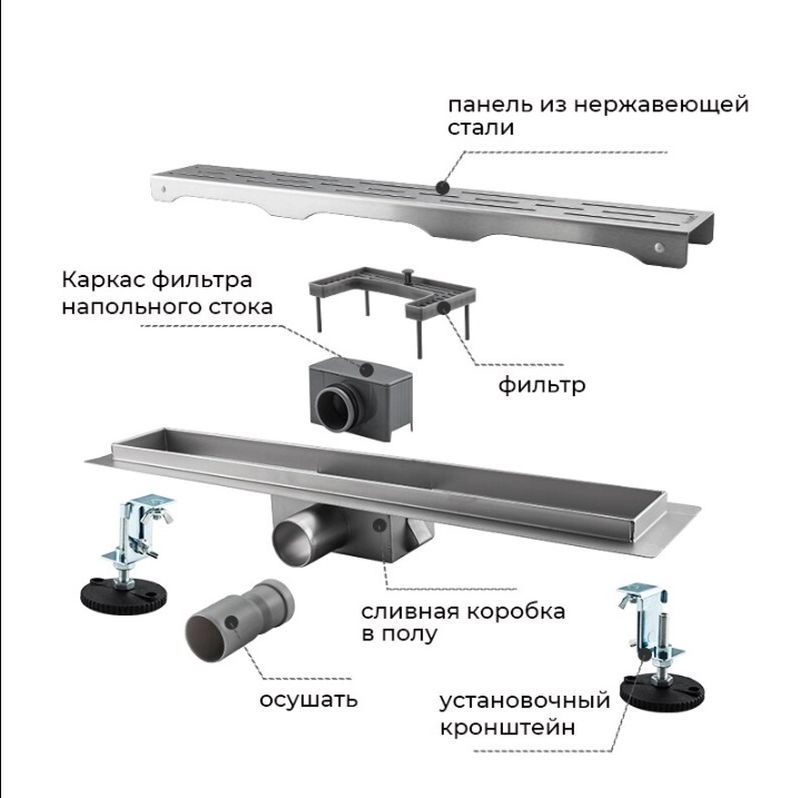 панель из нержавеющей стали

Каркас фильтра напольного стока

фильтр

сливная коробка в полу

осушать

установочный кронштейн