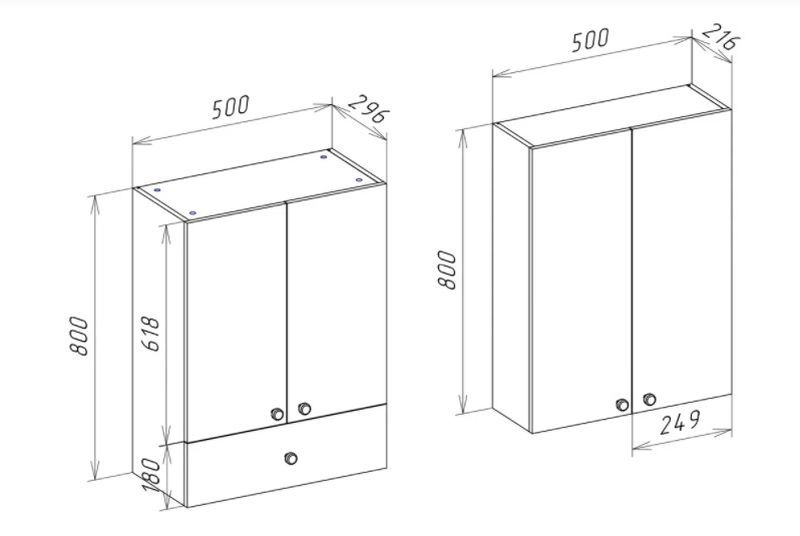 500
296
800
618
180
500
216
800
249