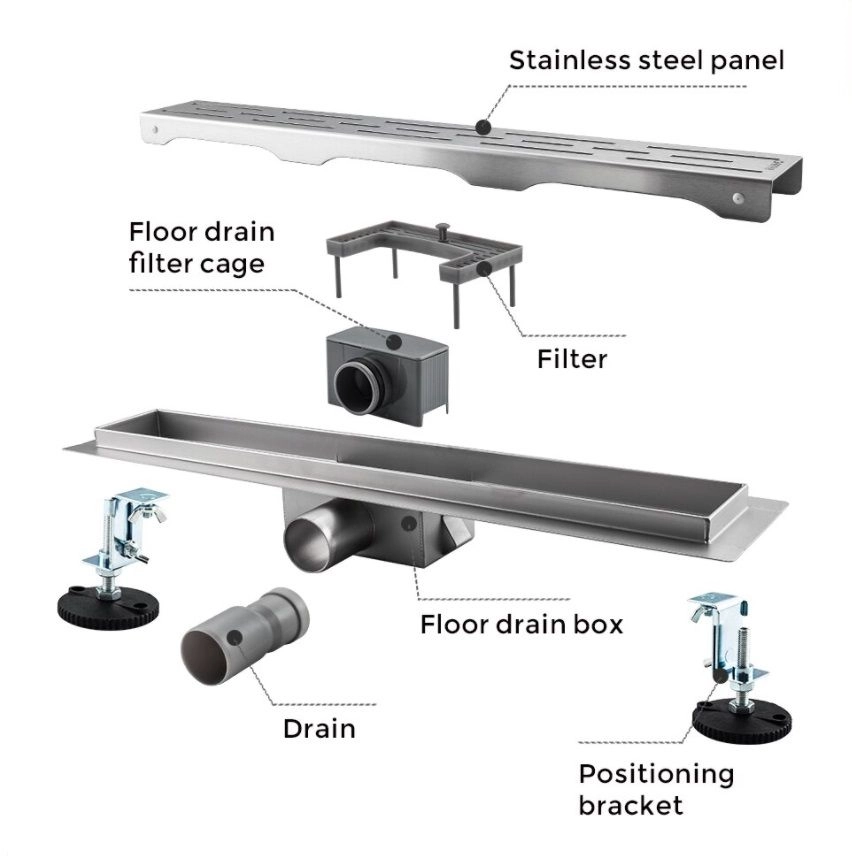 Stainless steel panel

Floor drain filter cage

Filter

Floor drain box

Drain

Positioning bracket