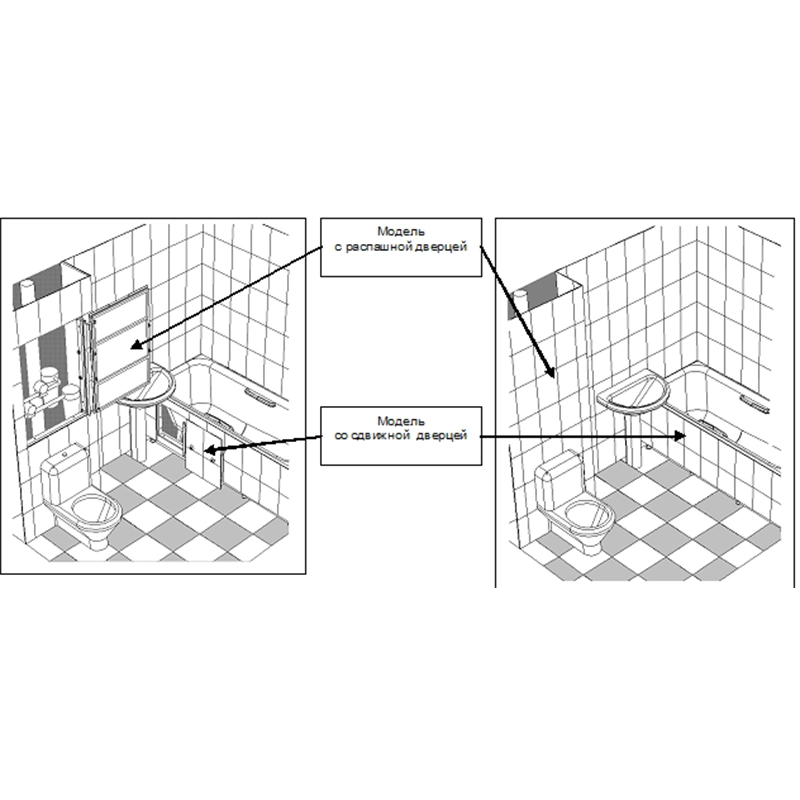 Модель
с распашной дверцей

Модель
со сдвижной дверцей