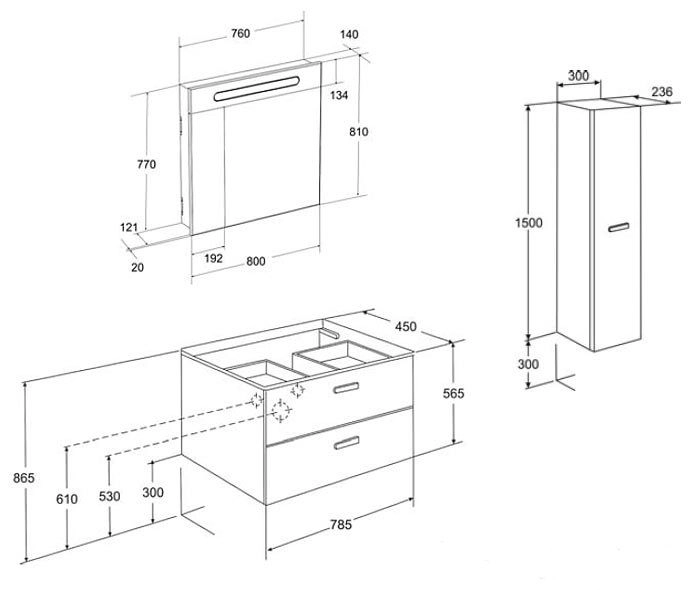 760
140
134
810
770
121
20
192
800
300
236
1500
300
450
565
865
610
530
300
785